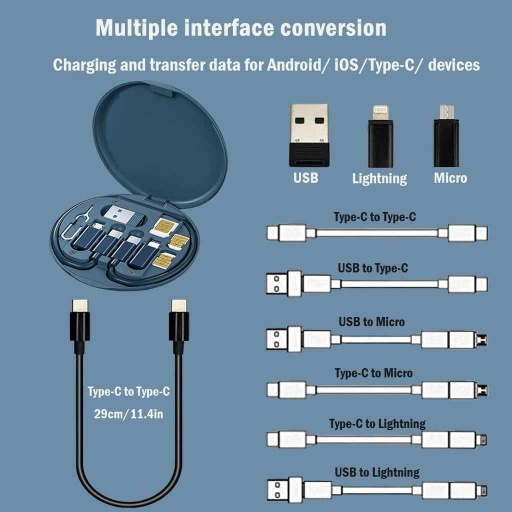 Multiple interface conversion

Charging and transfer data for Android/ iOS/Type-C/ devices

USB

Lightning

Micro

Type-C to Type-C

USB to Type-C

USB to Micro

Type-C to Micro

Type-C to Lightning

USB to Lightning

Type-C to Type-C

29cm/11.4in